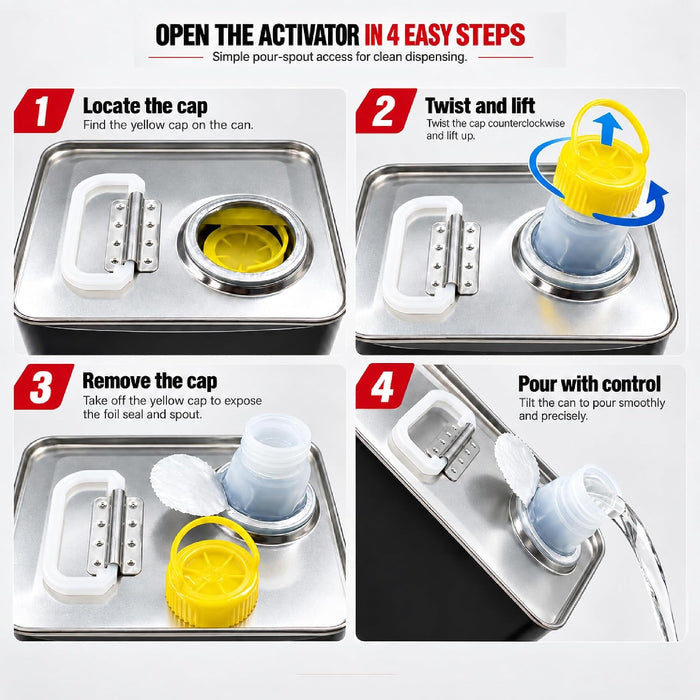 OPEN THE ACTIVATOR IN 4 EASY STEPS

Simple pour-spout access for clean dispensing.

1
Locate the cap
Find the yellow cap on the can.

2
Twist and lift
Twist the cap counterclockwise and lift up.

3
Remove the cap
Take off the yellow cap to expose the foil seal and spout.

4
Pour with control
Tilt the can to pour smoothly and precisely.